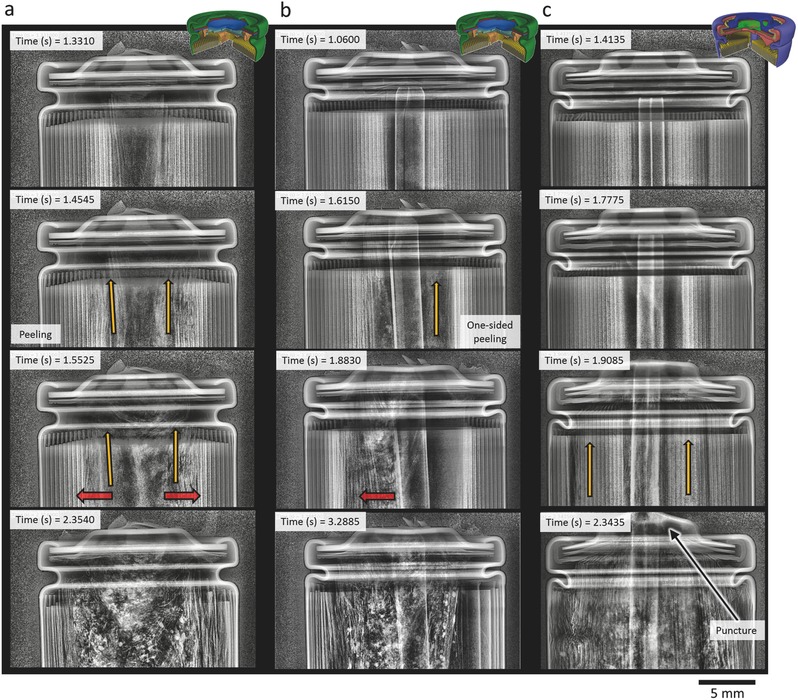 a

Time (s) = 1.3310

Time (s) = 1.4545

Peeling

Time (s) = 1.5525

Time (s) = 2.3540

b

Time (s) = 1.0600

Time (s) = 1.6150

One-sided peeling

Time (s) = 1.8830

Time (s) = 3.2885

c

Time (s) = 1.4135

Time (s) = 1.7775

Time (s) = 1.9085

Time (s) = 2.3435

Puncture

5 mm